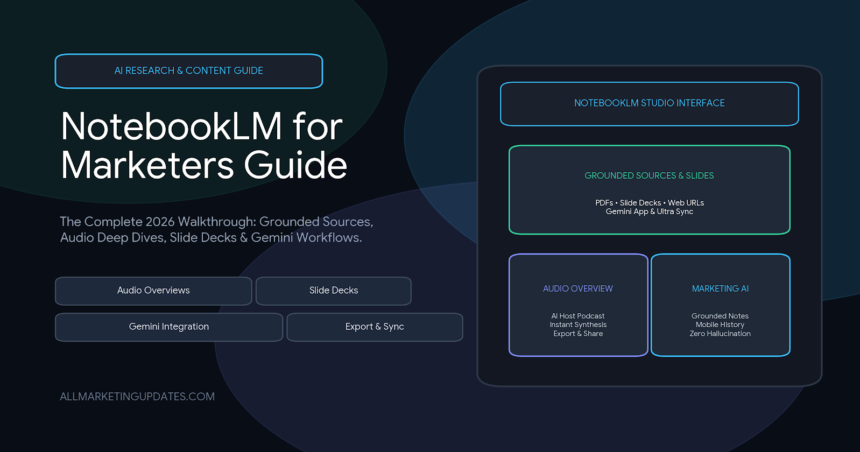 AI RESEARCH & CONTENT GUIDE

NotebookLM for Marketers Guide

The Complete 2026 Walkthrough: Grounded Sources, Audio Deep Dives, Slide Decks & Gemini Workflows.

Audio Overviews

Slide Decks

Gemini Integration

Export & Sync

ALLMARKETINGUPDATES.COM

NOTEBOOKLM STUDIO INTERFACE

GROUNDED SOURCES & SLIDES

PDFs • Slide Decks • Web URLs
Gemini App & Ultra Sync

AUDIO OVERVIEW

AI Host Podcast
Instant Synthesis
Export & Share

MARKETING AI

Grounded Notes
Mobile History
Zero Hallucination